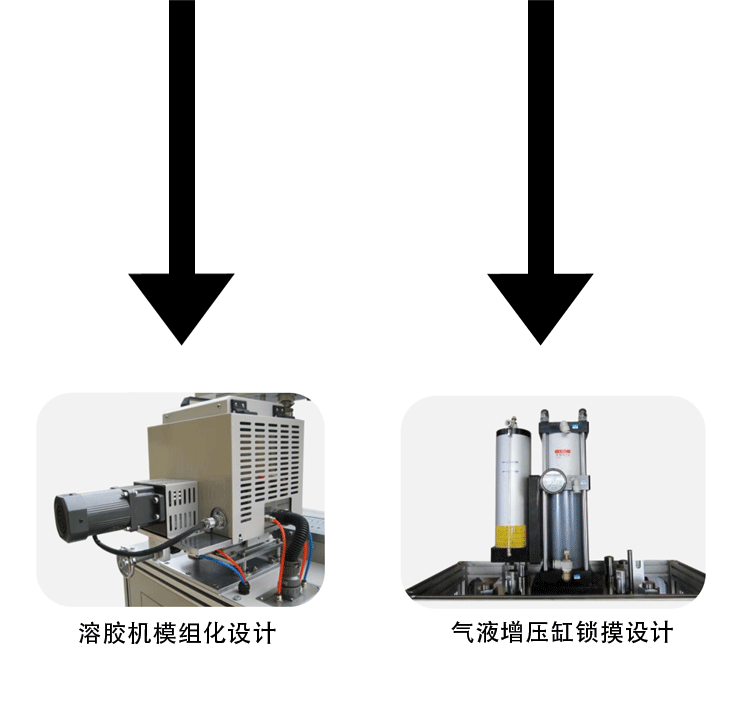 溶胶机模组化设计

气液增压缸锁摸设计